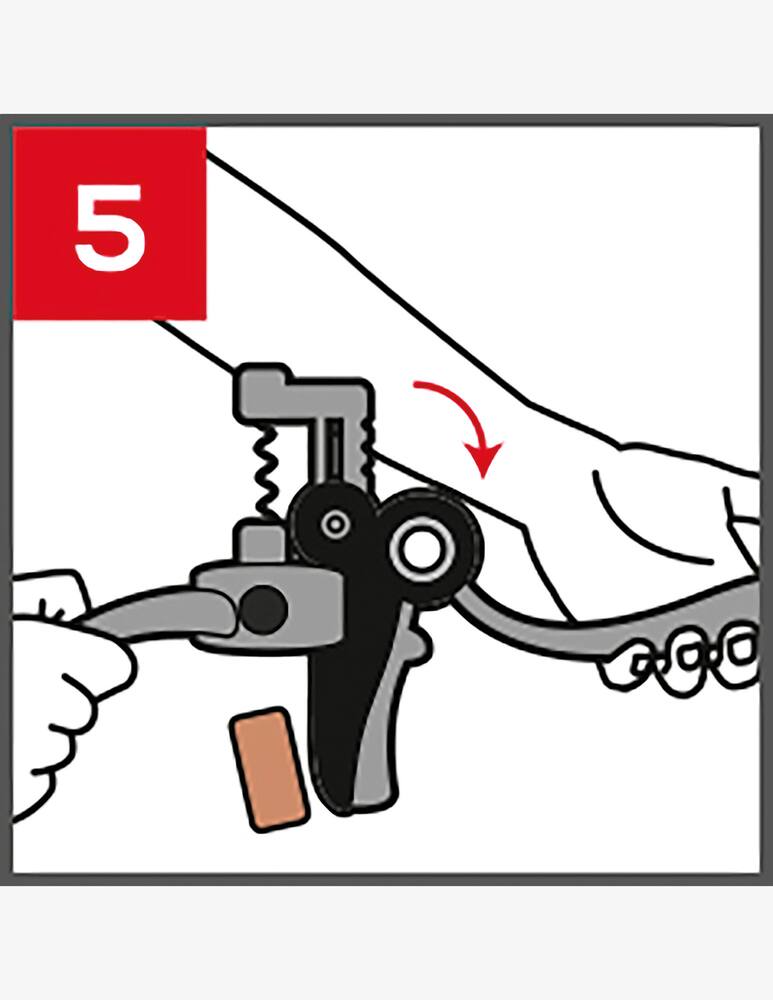 5