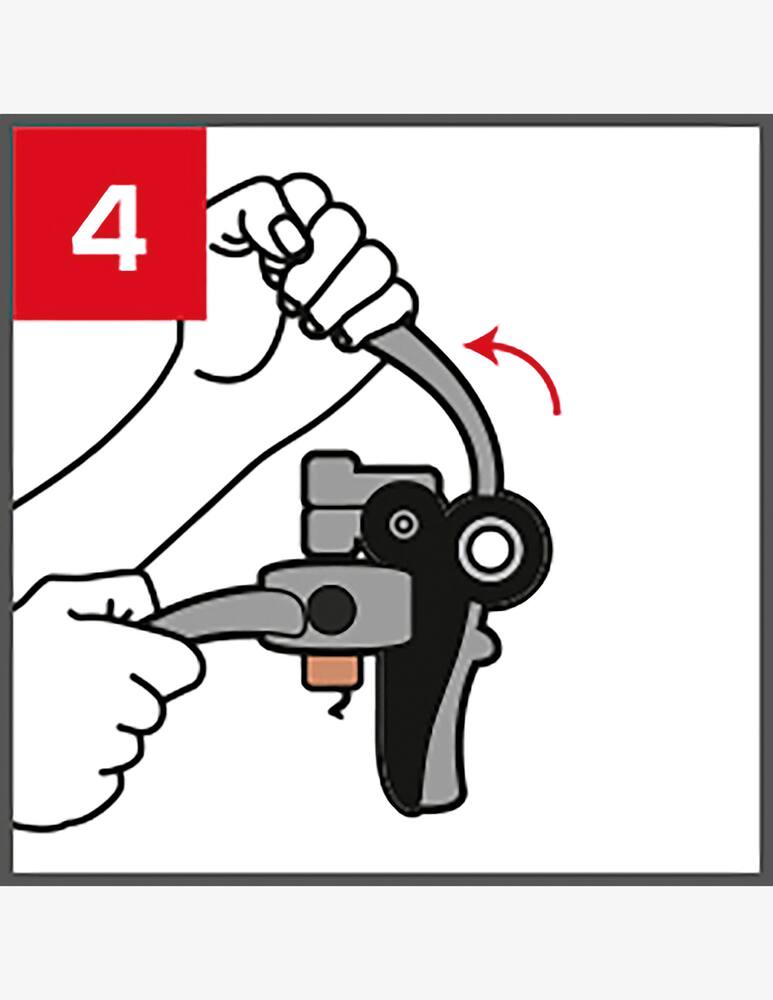 4