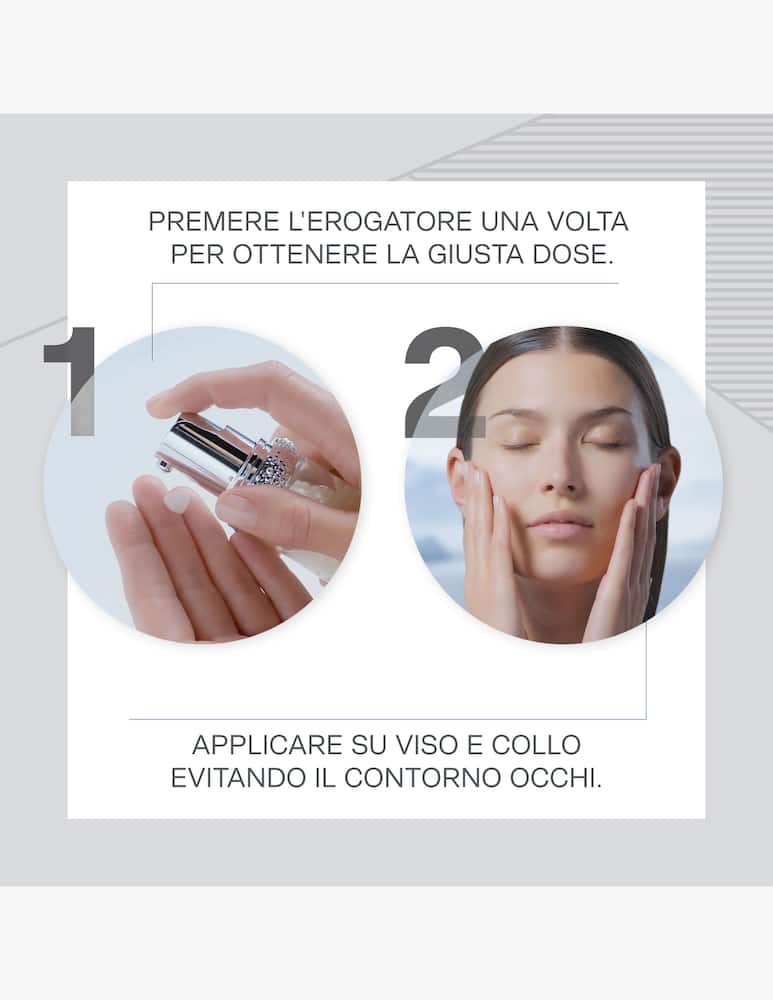 PREMERE L'EROGATORE UNA VOLTA PER OTTENERE LA GIUSTA DOSE.

1

2

APPLICARE SU VISO E COLLO EVITANDO IL CONTORNO OCCHI.