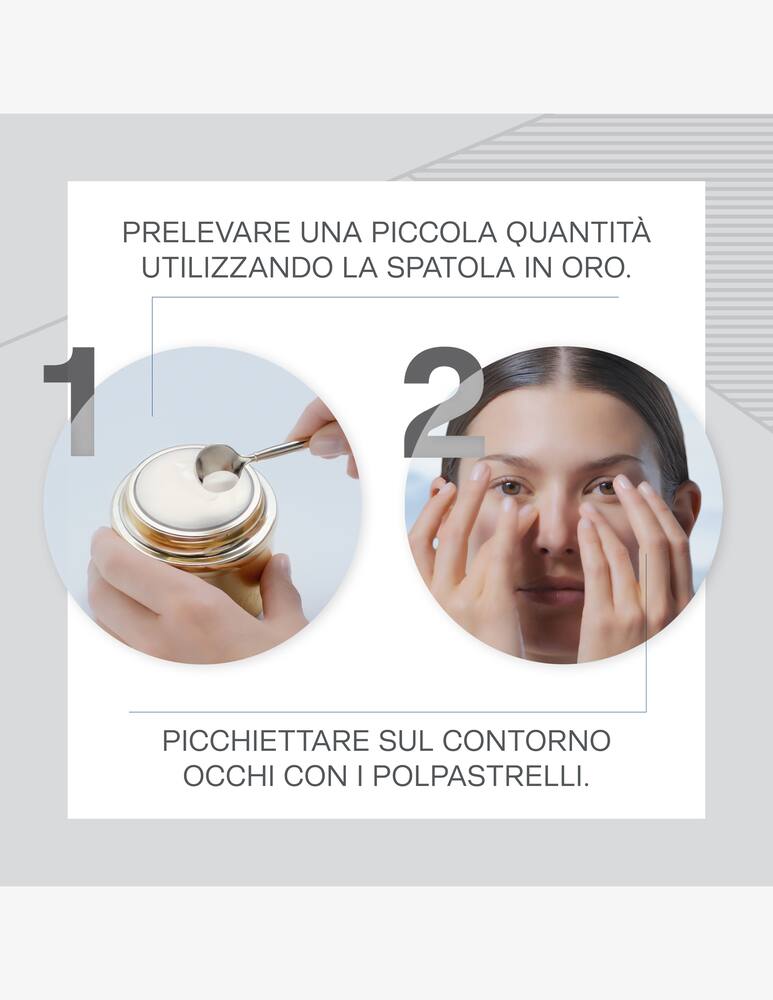 PRELEVARE UNA PICCOLA QUANTITÀ UTILIZZANDO LA SPATOLA IN ORO.

1

2

PICCHIETTARE SUL CONTORNO OCCHI CON I POLPASTRELLI.