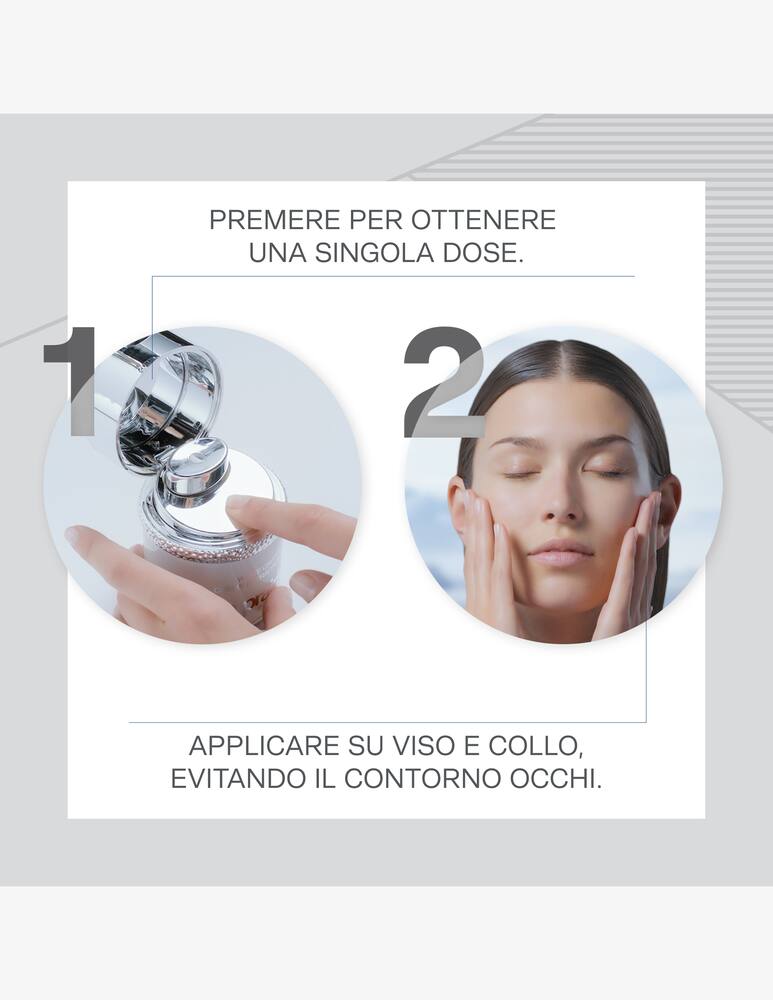 PREMERE PER OTTENERE UNA SINGOLA DOSE.

1

2

APPLICARE SU VISO E COLLO, EVITANDO IL CONTORNO OCCHI.