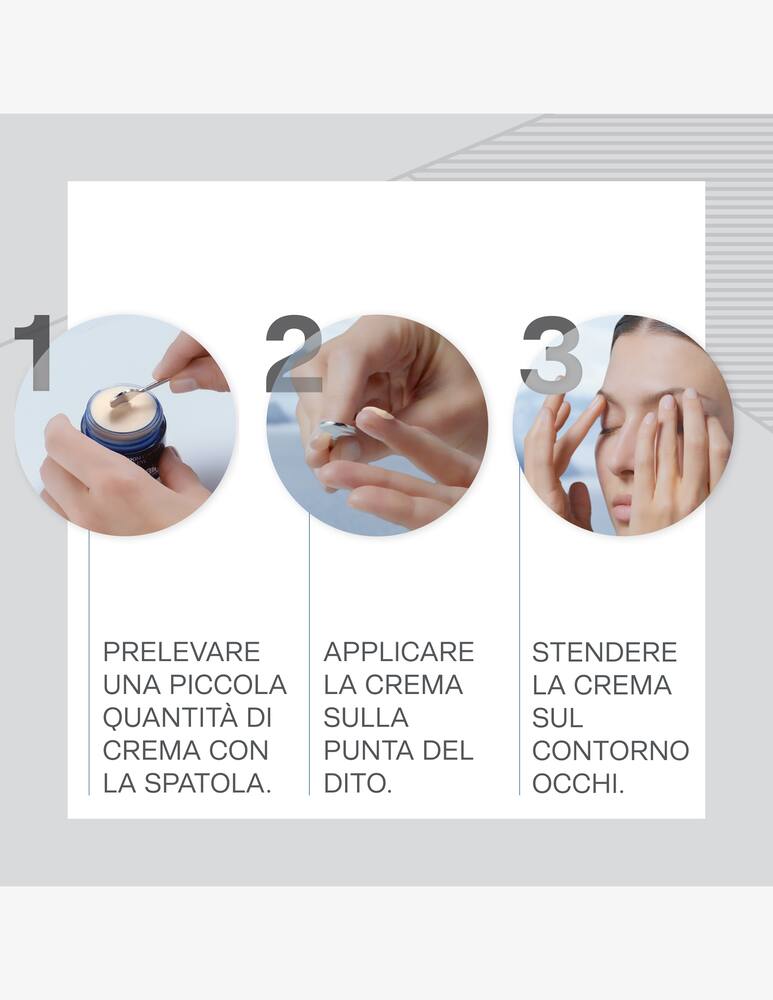 1

PRELEVARE UNA PICCOLA QUANTITÀ DI CREMA CON LA SPATOLA.

2

APPLICARE LA CREMA SULLA PUNTA DEL DITO.

3

STENDERE LA CREMA SUL CONTORNO OCCHI.