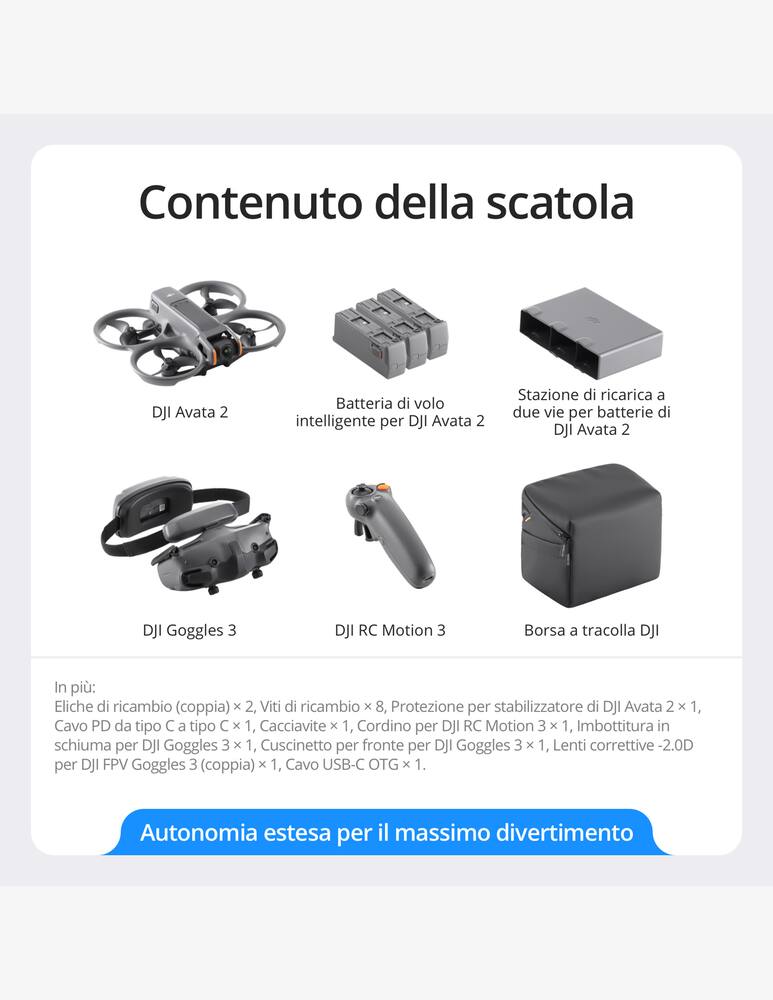 Contenuto della scatola

DJI Avata 2

Batteria di volo intelligente per DJI Avata 2

Stazione di ricarica a due vie per batterie di DJI Avata 2

DJI Goggles 3

DJI RC Motion 3

Borsa a tracolla DJI

In più:
Eliche di ricambio (coppia) × 2, Viti di ricambio × 8, Protezione per stabilizzatore di DJI Avata 2 × 1, Cavo PD da tipo C a tipo C × 1, Cacciavite × 1, Cordino per DJI RC Motion 3 × 1, Imbottitura in schiuma per DJI Goggles 3 × 1, Cuscinetto per fronte per DJI Goggles 3 × 1, Lenti correttive -2.0D per DJI FPV Goggles 3 (coppia) × 1, Cavo USB-C OTG × 1.

Autonomia estesa per il massimo divertimento