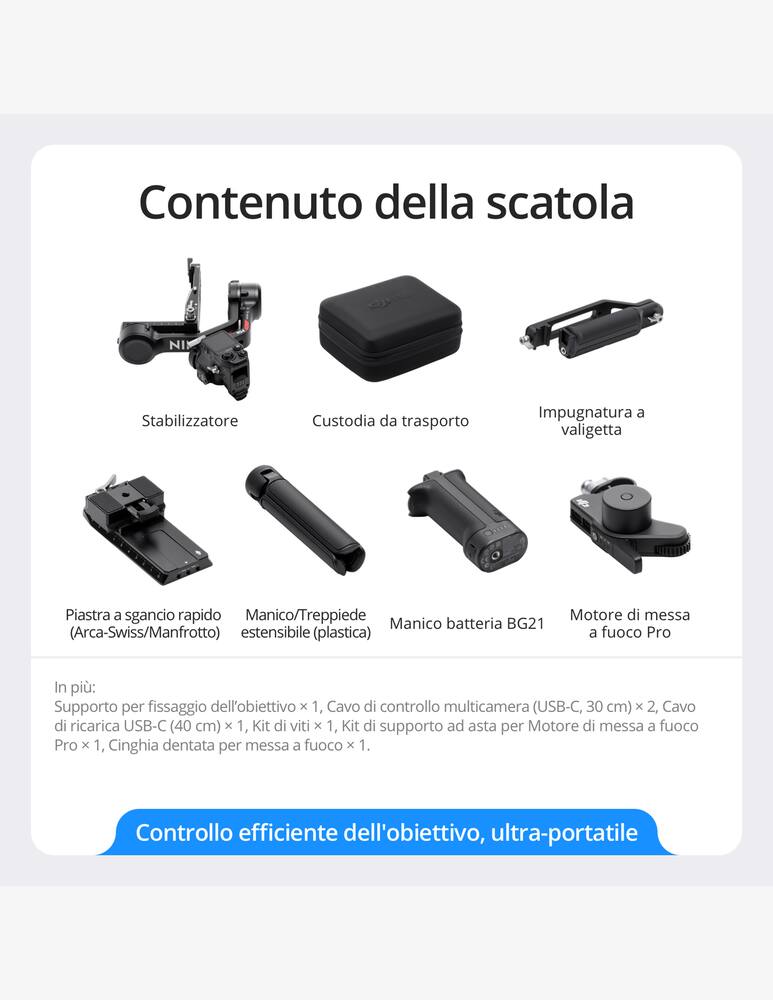 Contenuto della scatola

Stabilizzatore

Custodia da trasporto

Impugnatura a valigetta

Piastra a sgancio rapido (Arca-Swiss/Manfrotto)

Manico/Treppiede estensibile (plastica)

Manico batteria BG21

Motore di messa a fuoco Pro

In più:
Supporto per fissaggio dell'obiettivo × 1, Cavo di controllo multicamera (USB-C, 30 cm) × 2, Cavo di ricarica USB-C (40 cm) × 1, Kit di viti × 1, Kit di supporto ad asta per Motore di messa a fuoco Pro × 1, Cinghia dentata per messa a fuoco × 1.

Controllo efficiente dell'obiettivo, ultra-portatile