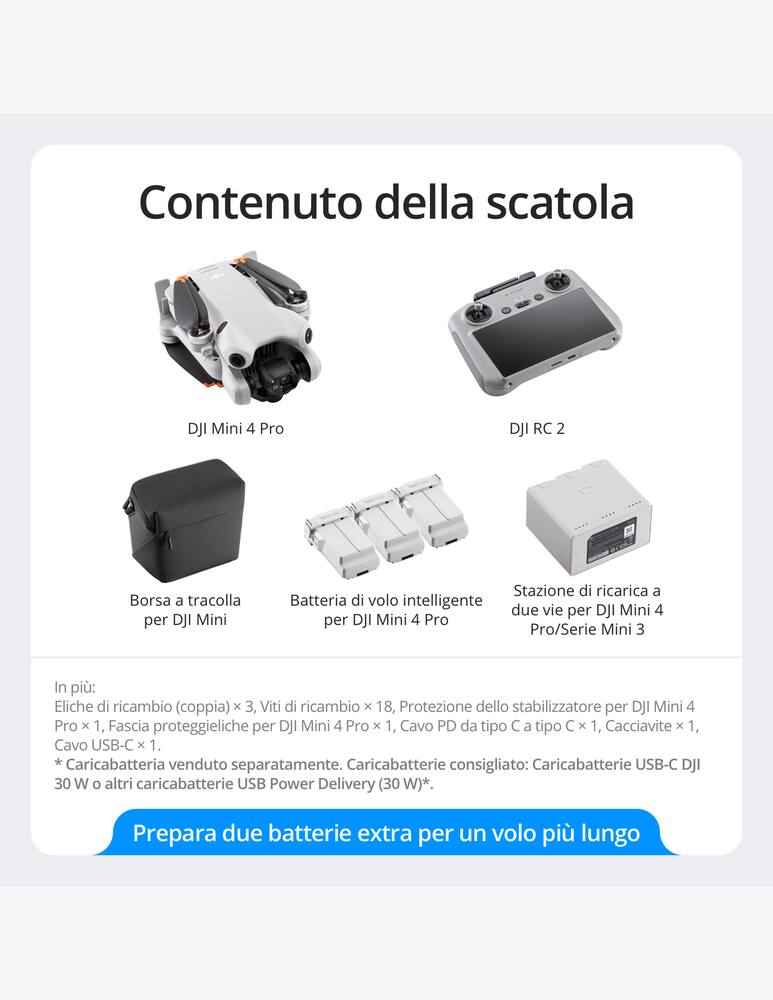 Contenuto della scatola

DJI Mini 4 Pro

DJI RC 2

Borsa a tracolla per DJI Mini

Batteria di volo intelligente per DJI Mini 4 Pro

Stazione di ricarica a due vie per DJI Mini 4 Pro/Serie Mini 3

In più:
Eliche di ricambio (coppia) × 3, Viti di ricambio × 18, Protezione dello stabilizzatore per DJI Mini 4 Pro × 1, Fascia proteggieliche per DJI Mini 4 Pro × 1, Cavo PD da tipo C a tipo C × 1, Cacciavite × 1, Cavo USB-C × 1.
* Caricabatteria venduto separatamente. Caricabatterie consigliato: Caricabatterie USB-C DJI 30 W o altri caricabatterie USB Power Delivery (30 W)*.

Prepara due batterie extra per un volo più lungo