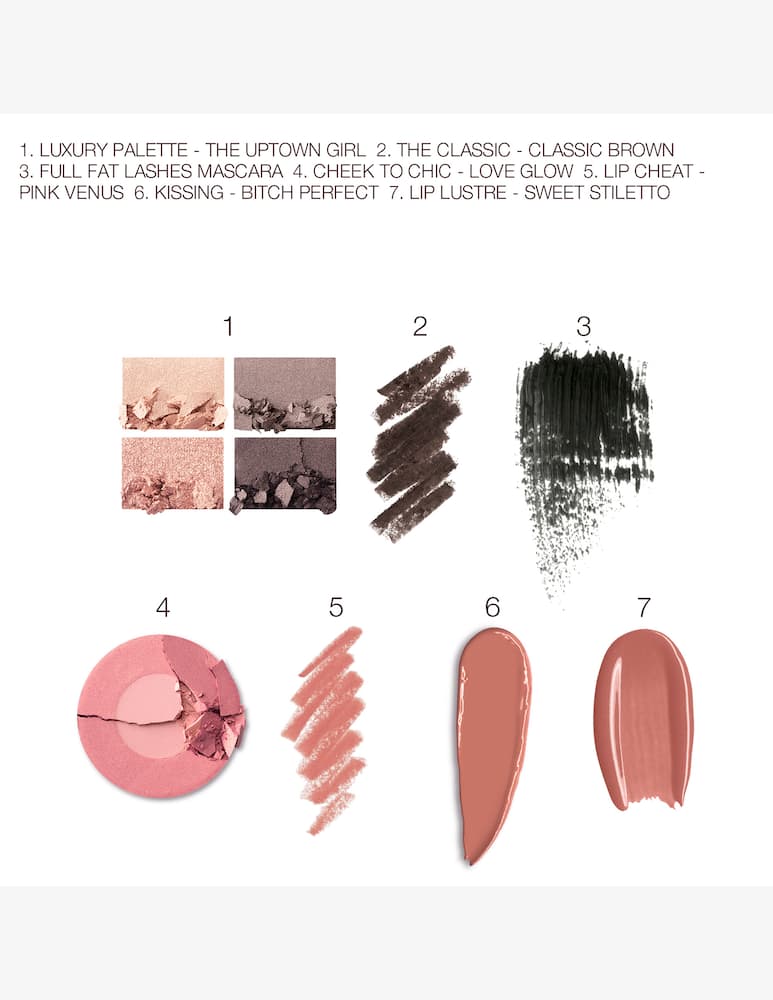 1. LUXURY PALETTE - THE UPTOWN GIRL 2. THE CLASSIC - CLASSIC BROWN 3. FULL FAT LASHES MASCARA 4. CHEEK TO CHIC - LOVE GLOW 5. LIP CHEAT - PINK VENUS 6. KISSING - BITCH PERFECT 7. LIP LUSTRE - SWEET STILETTO

1

2

3

4

5

6

7