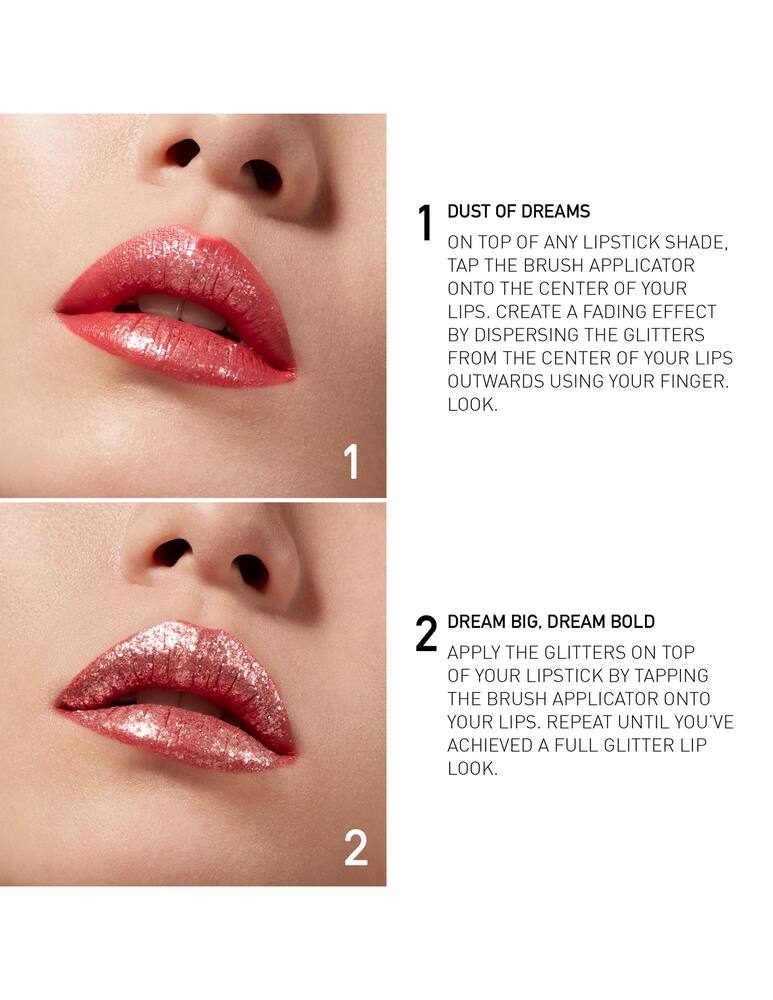 1

1 DUST OF DREAMS
ON TOP OF ANY LIPSTICK SHADE, TAP THE BRUSH APPLICATOR ONTO THE CENTER OF YOUR LIPS. CREATE A FADING EFFECT BY DISPERSING THE GLITTERS FROM THE CENTER OF YOUR LIPS OUTWARDS USING YOUR FINGER. LOOK.

2

2 DREAM BIG, DREAM BOLD
APPLY THE GLITTERS ON TOP OF YOUR LIPSTICK BY TAPPING THE BRUSH APPLICATOR ONTO YOUR LIPS. REPEAT UNTIL YOU'VE ACHIEVED A FULL GLITTER LIP LOOK.