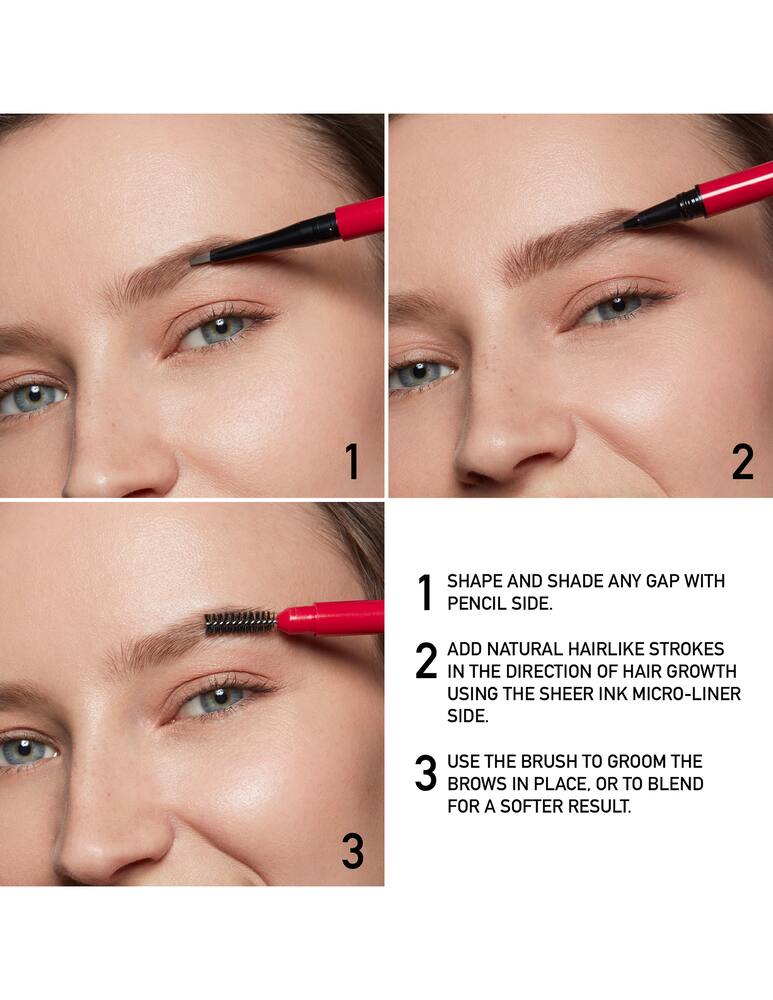 1

2

3

1 SHAPE AND SHADE ANY GAP WITH PENCIL SIDE.

2 ADD NATURAL HAIRLIKE STROKES IN THE DIRECTION OF HAIR GROWTH USING THE SHEER INK MICRO-LINER SIDE.

3 USE THE BRUSH TO GROOM THE BROWS IN PLACE, OR TO BLEND FOR A SOFTER RESULT.